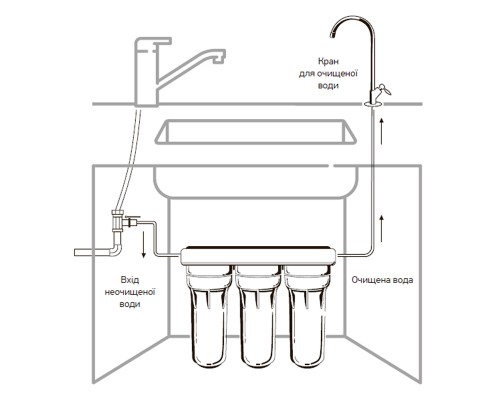 Кран для очищеної води

Вхід неочищеної води

Очищена вода